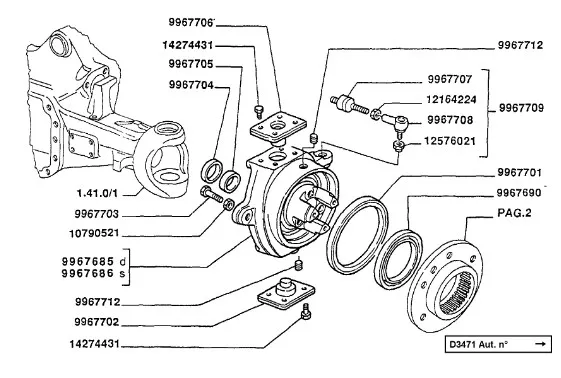 9967706
14274431
9967705
9967704
1.41.0/1
9967703
10790521
9967685 d
9967686 s
9967712
9967702
14274431
9967712
9967707
12164224
9967708
12576021
9967709
9967701
9967690
PAG.2
D3471 Aut. n° →